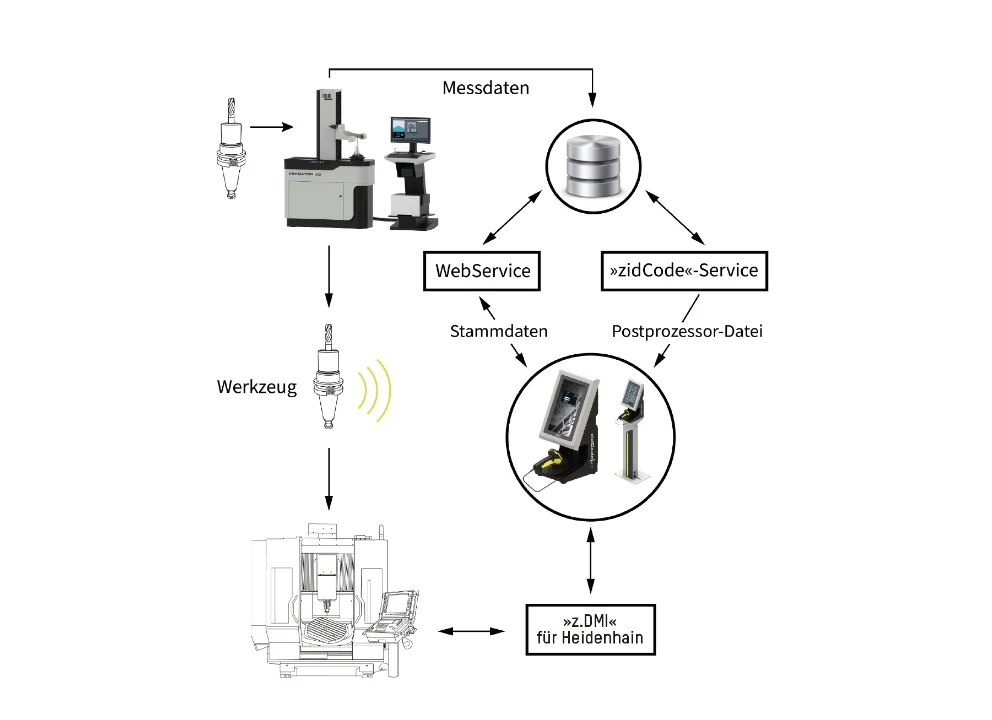 Messdaten

WebService

»zidCode«-Service

Stammdaten

Postprozessor-Datei

Werkzeug

»z.DMI«
für Heidenhain