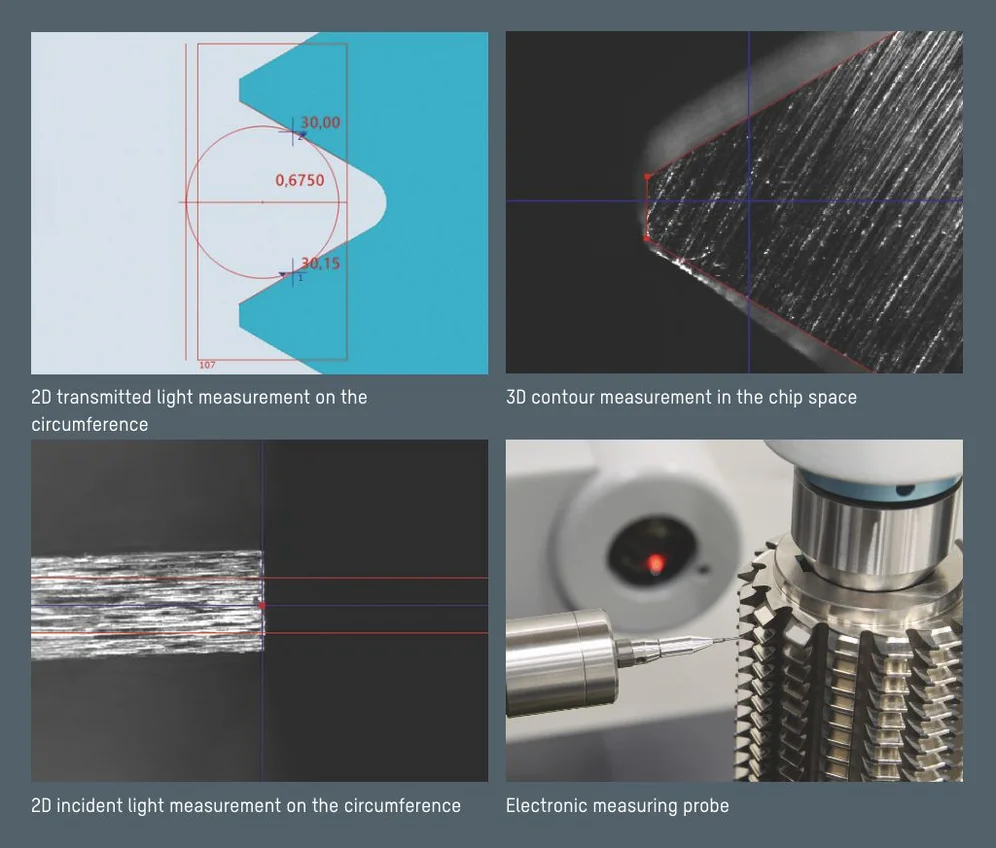 30,00
2
0,6750
30,15
1
107

2D transmitted light measurement on the circumference

3D contour measurement in the chip space

2D incident light measurement on the circumference

Electronic measuring probe