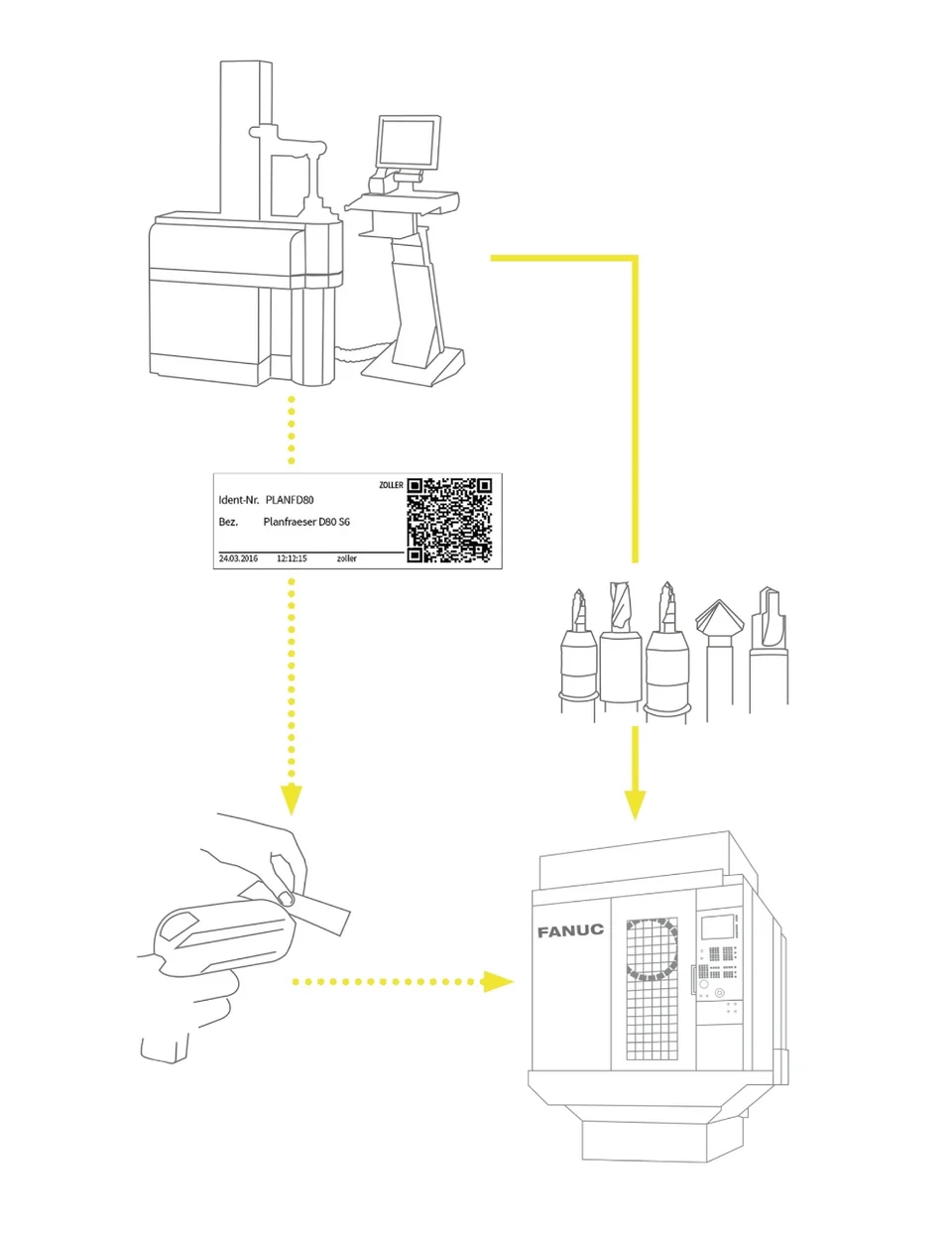 ZOLLER
Ident-Nr. PLANFD80
Bez. Planfraeser D80 S6
24.03.2016 12:12:15 zoller

FANUC